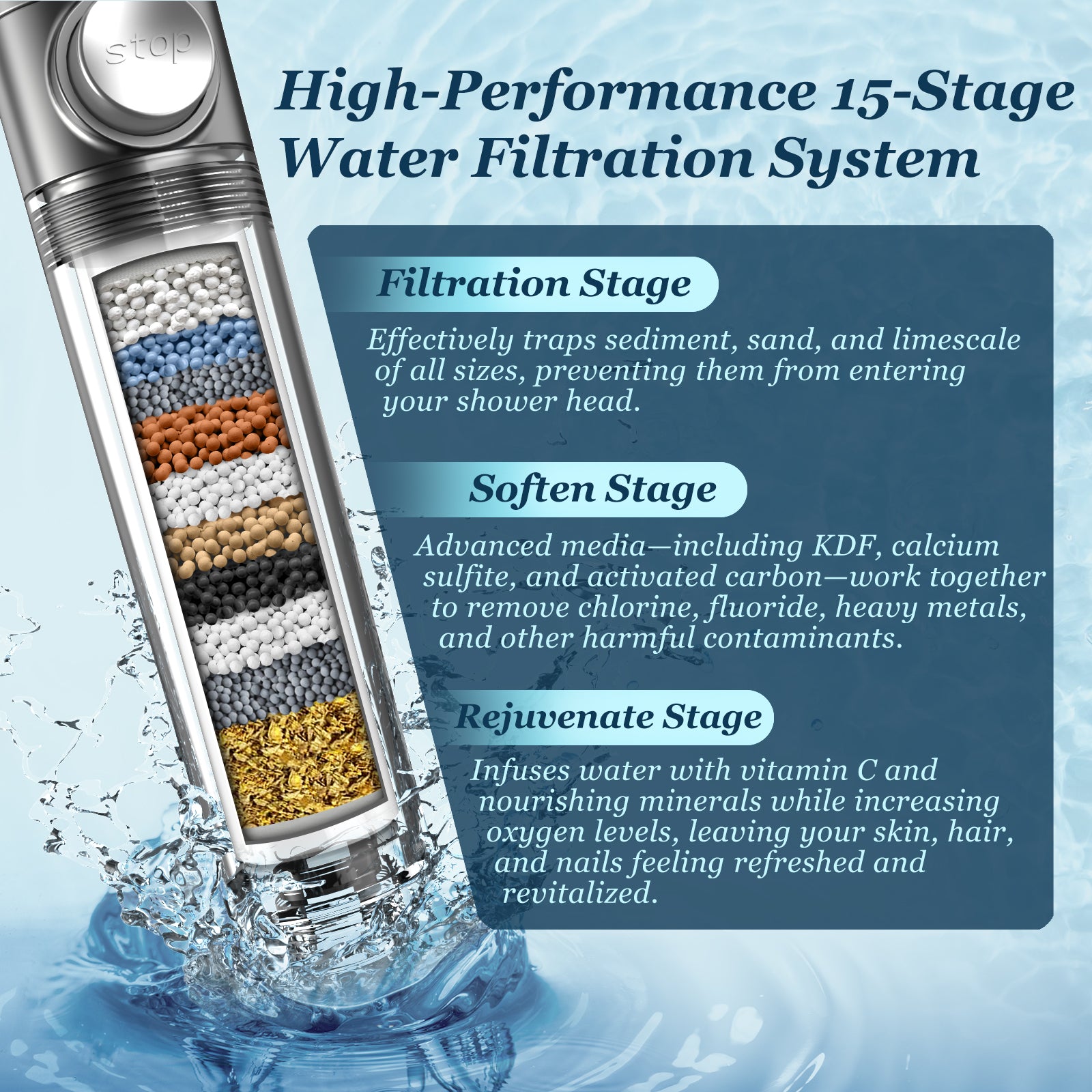 stop

High-Performance 15-Stage Water Filtration System

Filtration Stage

Effectively traps sediment, sand, and limescale of all sizes, preventing them from entering your shower head.

Soften Stage

Advanced media—including KDF, calcium sulfite, and activated carbon—work together to remove chlorine, fluoride, heavy metals, and other harmful contaminants.

Rejuvenate Stage

Infuses water with vitamin C and nourishing minerals while increasing oxygen levels, leaving your skin, hair, and nails feeling refreshed and revitalized.